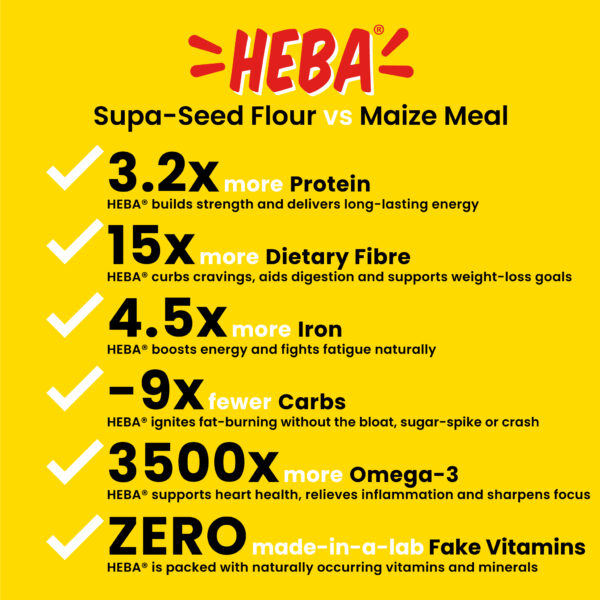 HEBA®

Supa-Seed Flour vs Maize Meal

3.2x more Protein
HEBA® builds strength and delivers long-lasting energy

15x more Dietary Fibre
HEBA® curbs cravings, aids digestion and supports weight-loss goals

4.5x more Iron
HEBA® boosts energy and fights fatigue naturally

-9x fewer Carbs
HEBA® ignites fat-burning without the bloat, sugar-spike or crash

3500x more Omega-3
HEBA® supports heart health, relieves inflammation and sharpens focus

ZERO made-in-a-lab Fake Vitamins
HEBA® is packed with naturally occurring vitamins and minerals